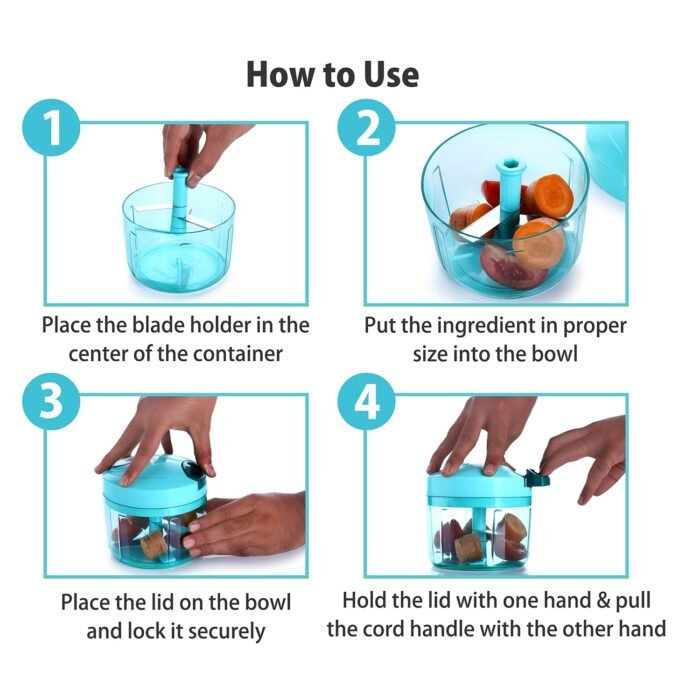 How to Use

1

Place the blade holder in the center of the container

2

Put the ingredient in proper size into the bowl

3

Place the lid on the bowl and lock it securely

4

Hold the lid with one hand & pull the cord handle with the other hand